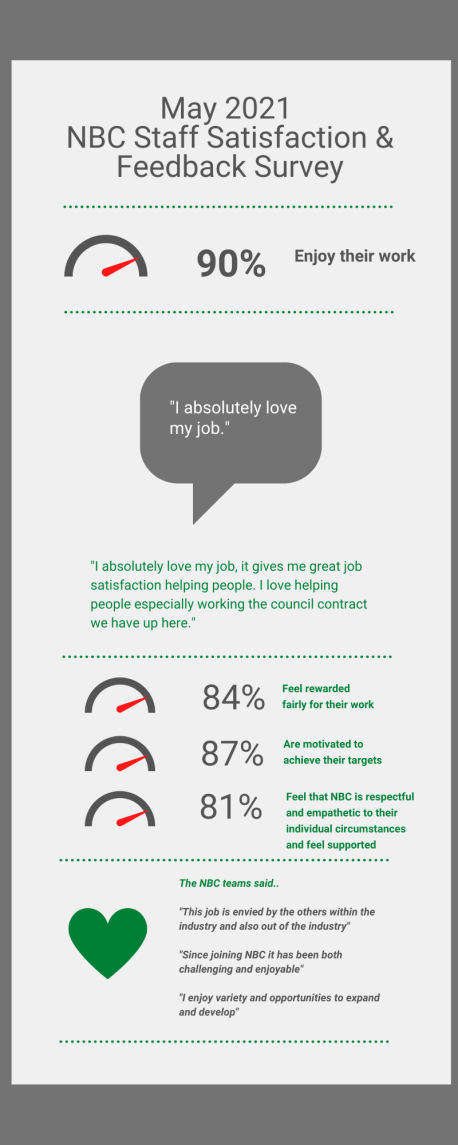 May 2021
NBC Staff Satisfaction & Feedback Survey

90% Enjoy their work

"I absolutely love my job."

"I absolutely love my job, it gives me great job satisfaction helping people. I love helping people especially working the council contract we have up here."

84% Feel rewarded fairly for their work

87% Are motivated to achieve their targets

81% Feel that NBC is respectful and empathetic to their individual circumstances and feel supported

The NBC teams said..

"This job is envied by the others within the industry and also out of the industry"

"Since joining NBC it has been both challenging and enjoyable"

"I enjoy variety and opportunities to expand and develop"